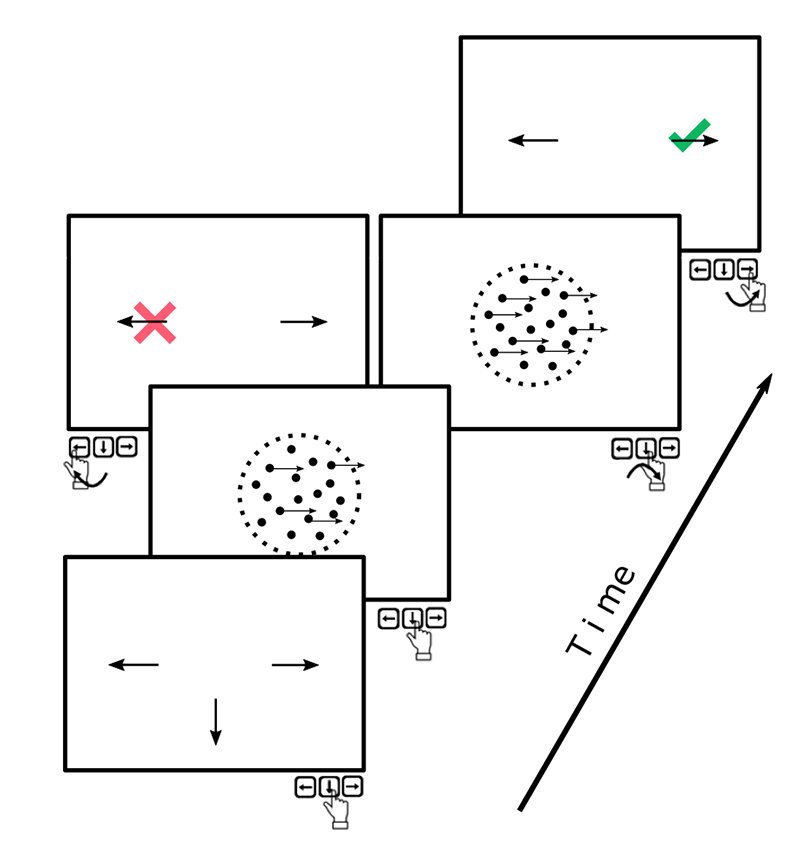 Time